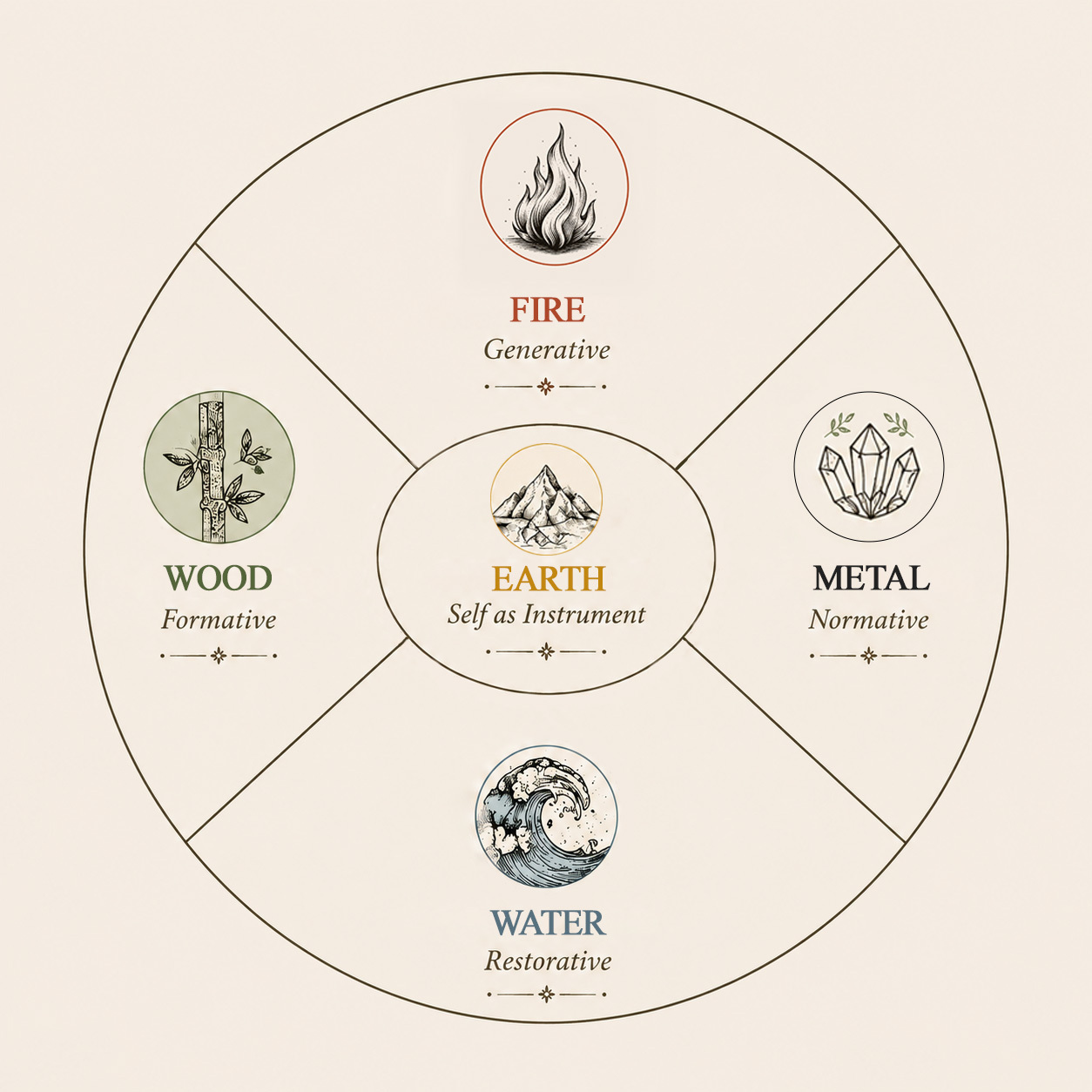 FIRE
Generative

WOOD
Formative

EARTH
Self as Instrument

METAL
Normative

WATER
Restorative